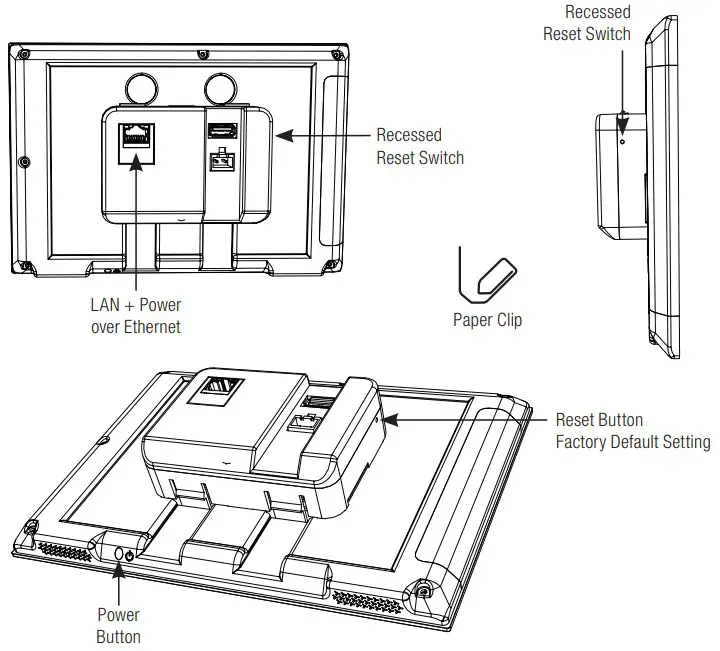 Recessed
Reset Switch

Recessed
Reset Switch

LAN + Power
over Ethernet

Paper Clip

Reset Button
Factory Default Setting

Power
Button