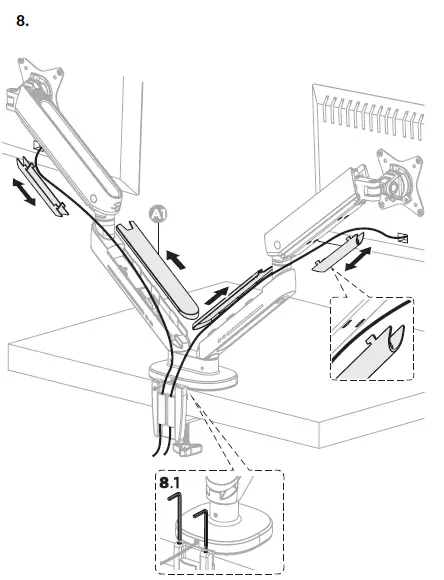 8.

A1

8.1