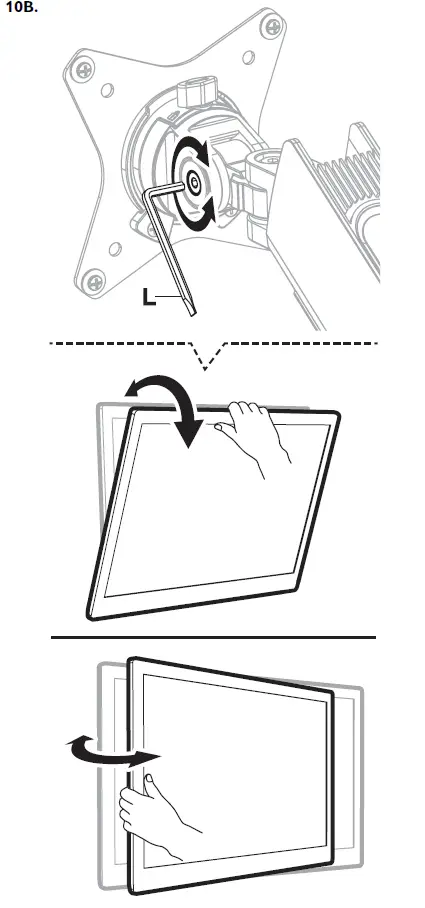 10B.

L