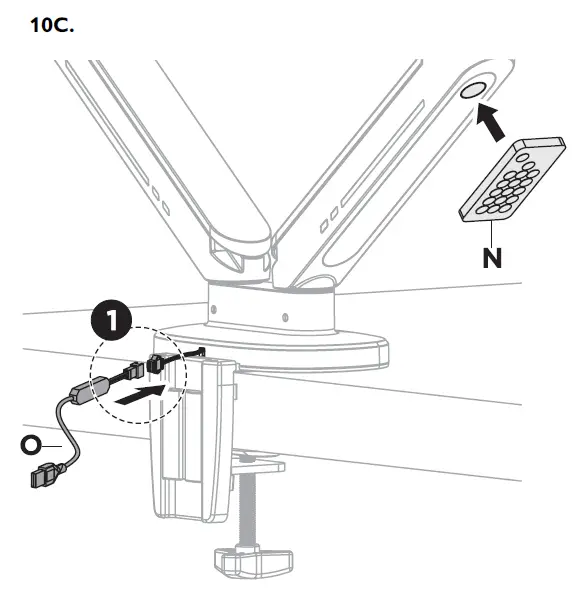 10C.

N

1

O