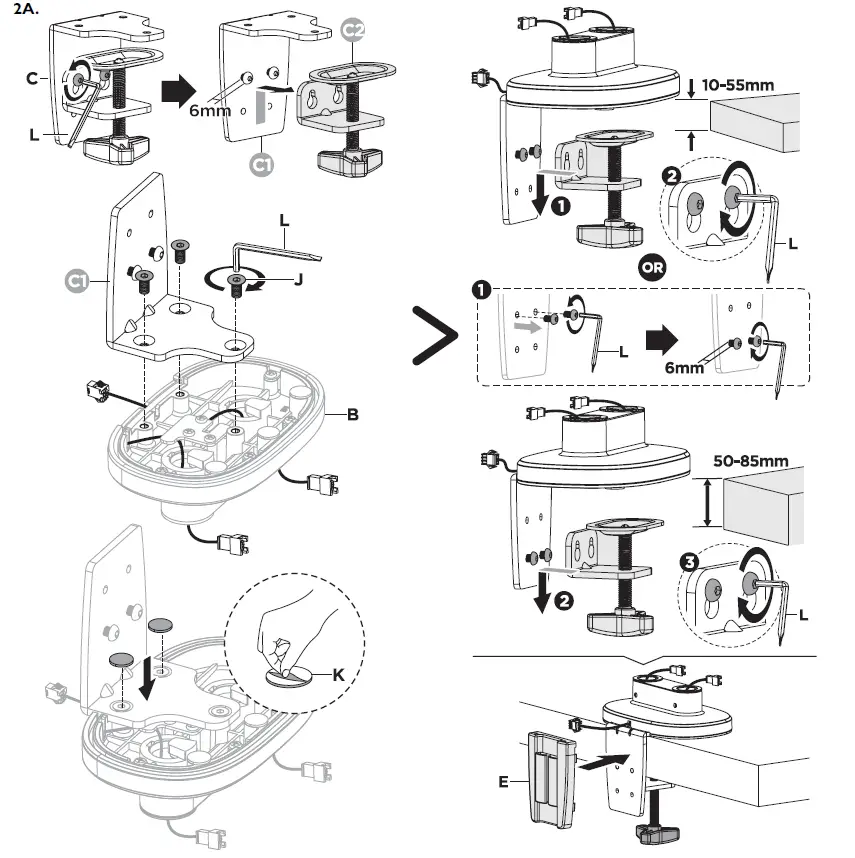 2A.

C

L

6mm

C2

C1

L

C1

J

B

K

10-55mm

1

2

L

OR

1

L

6mm

50-85mm

2

3

L

E