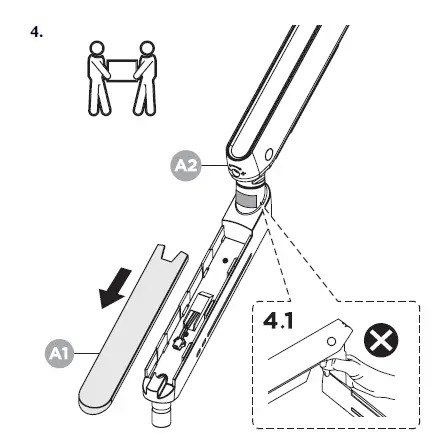 4.

A2

A1

4.1