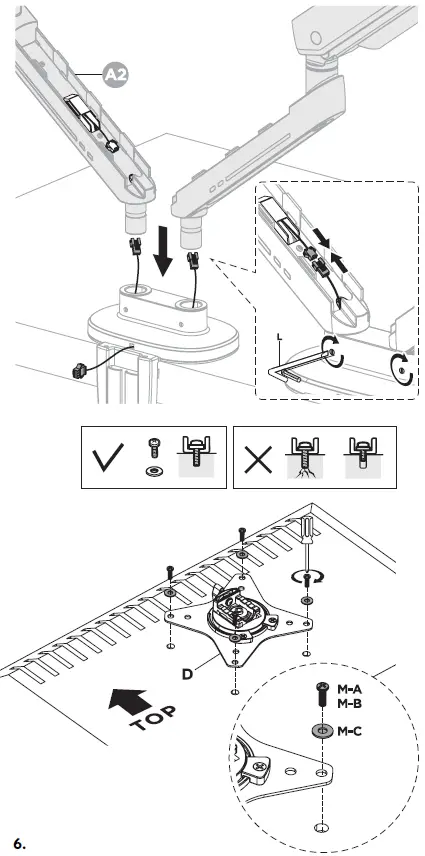 A2

L

D

TOP

M-A
M-B

M-C

6.