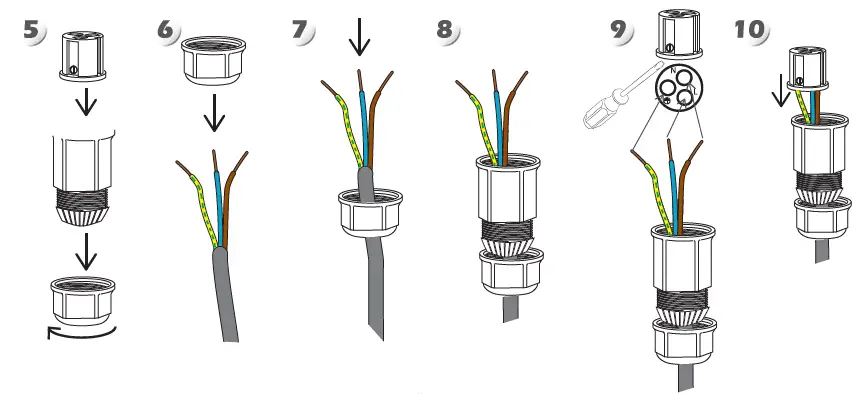 5

6

7

8

9

10