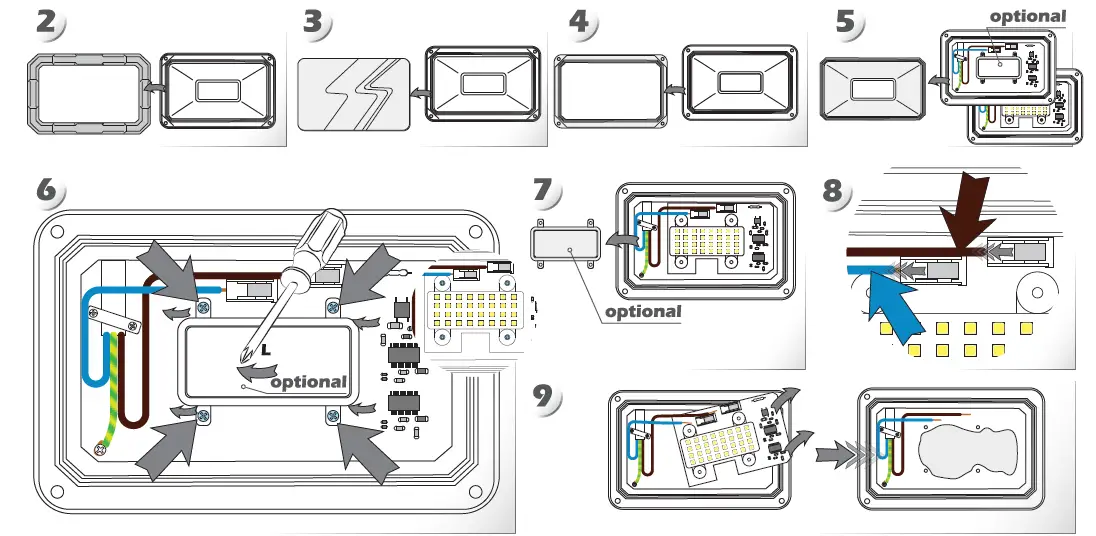 2

3

4

5

optional

6

L

optional

7

optional

8

9