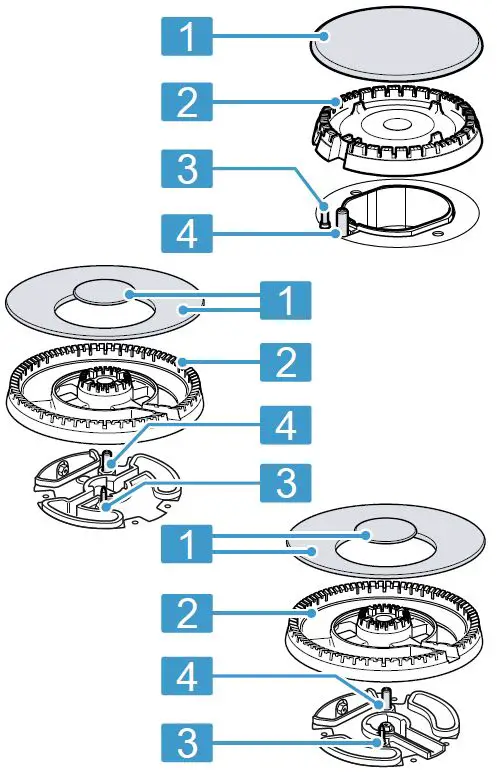 1
2
3
4
1
2
4
3
1
2
4
3