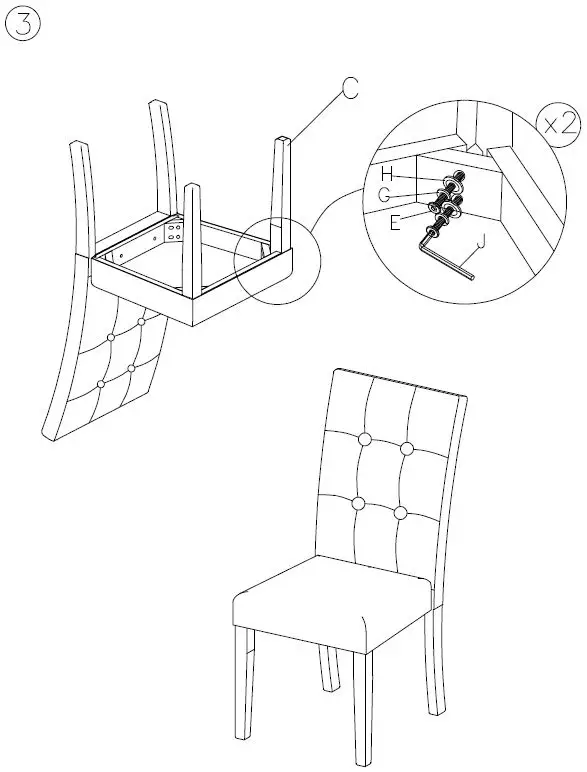 ③

C

x2

H

G

E

J