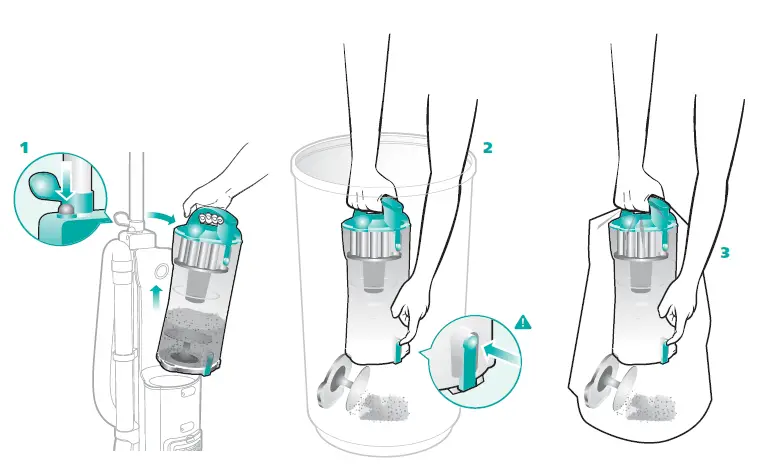 1

2

3