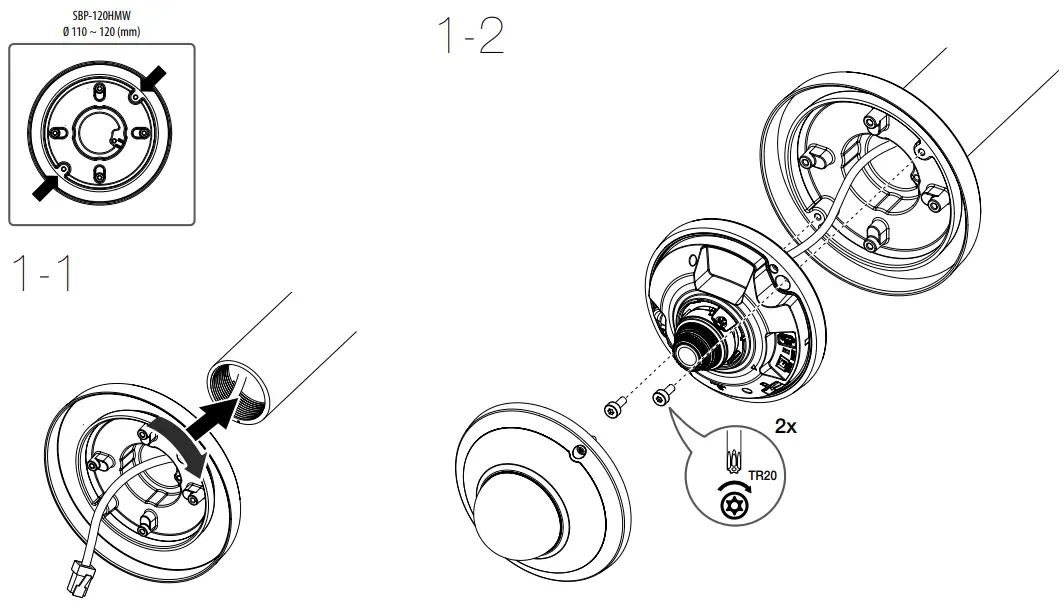 SBP-120HMW
Ø 110 ~ 120 (mm)

1-1

1-2

2x

TR20