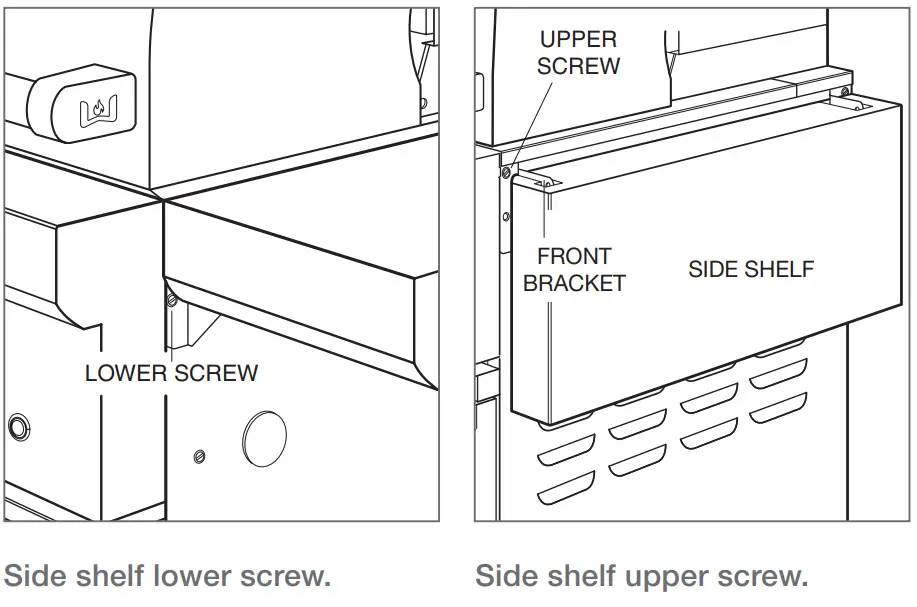 LOWER SCREW

Side shelf lower screw.

UPPER SCREW

FRONT BRACKET

SIDE SHELF

Side shelf upper screw.