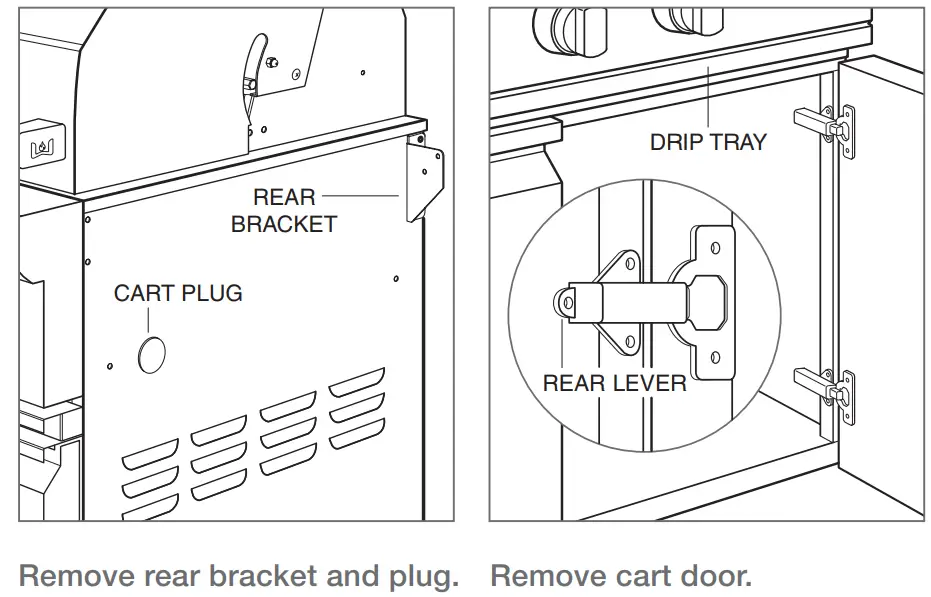 REAR BRACKET

CART PLUG

Remove rear bracket and plug.

DRIP TRAY

REAR LEVER

Remove cart door.