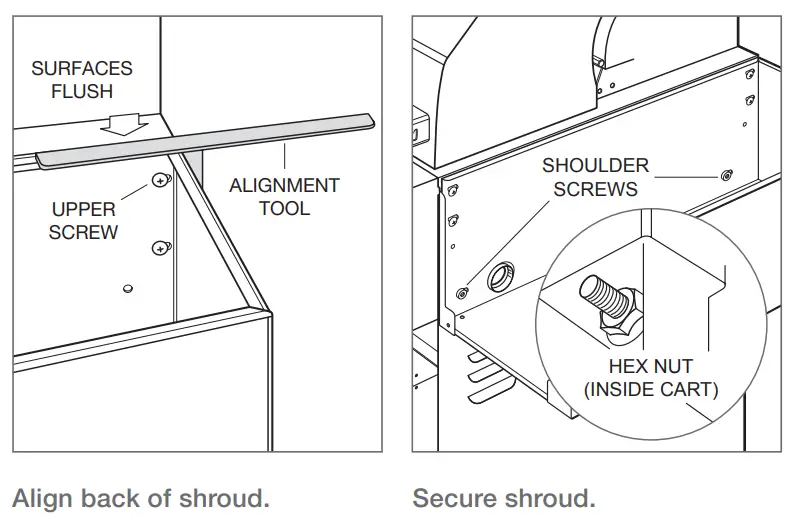 SURFACES FLUSH

ALIGNMENT TOOL

UPPER SCREW

Align back of shroud.

SHOULDER SCREWS

HEX NUT (INSIDE CART)

Secure shroud.