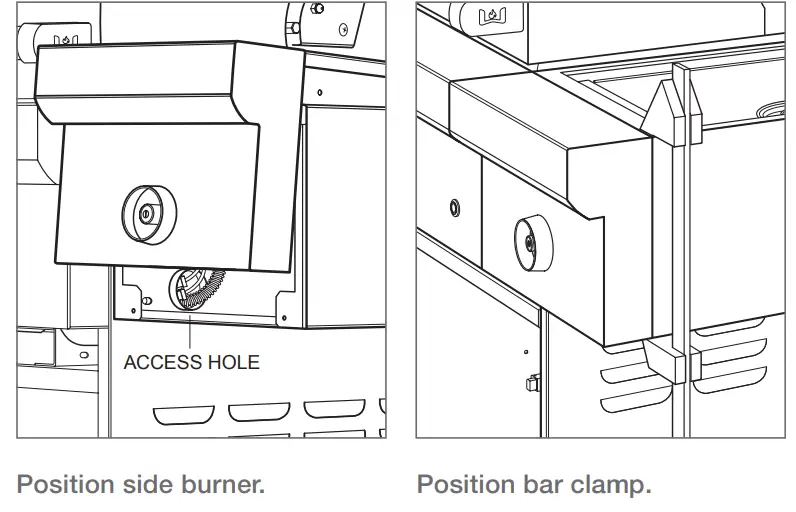 ACCESS HOLE

Position side burner.

Position bar clamp.