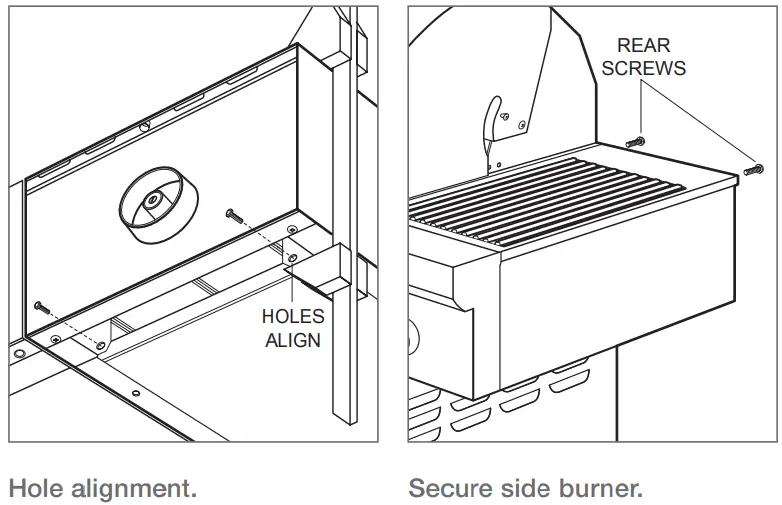 HOLES ALIGN

Hole alignment.

REAR SCREWS

Secure side burner.