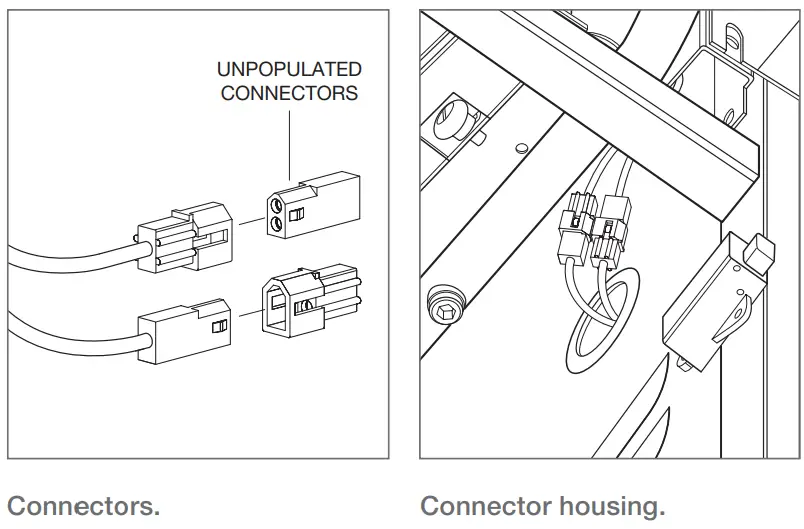 UNPOPULATED CONNECTORS

Connectors.

Connector housing.