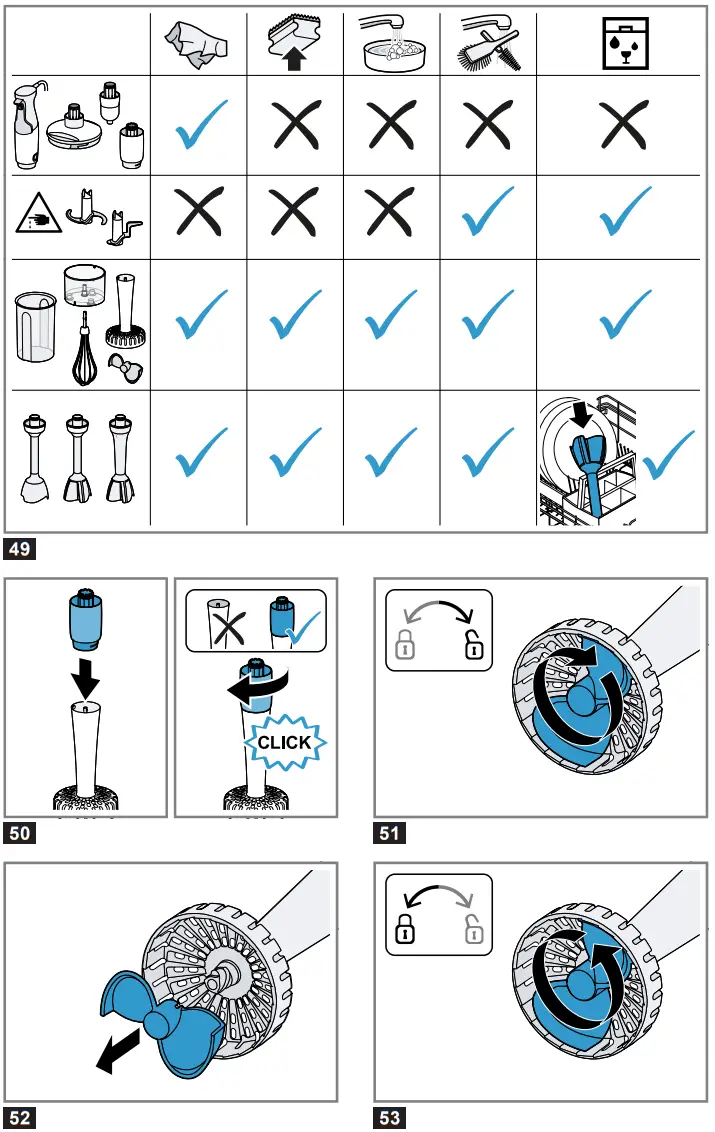 49

CLICK

50

51

52

53