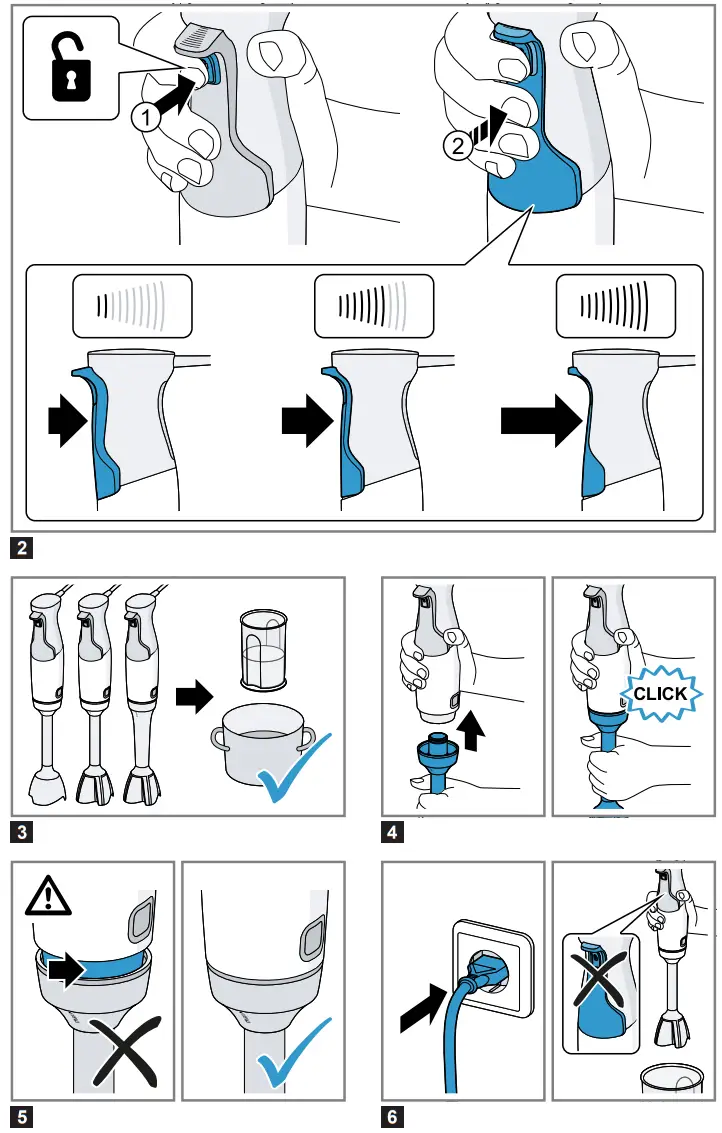 1

2

2

3

CLICK

4

5

6