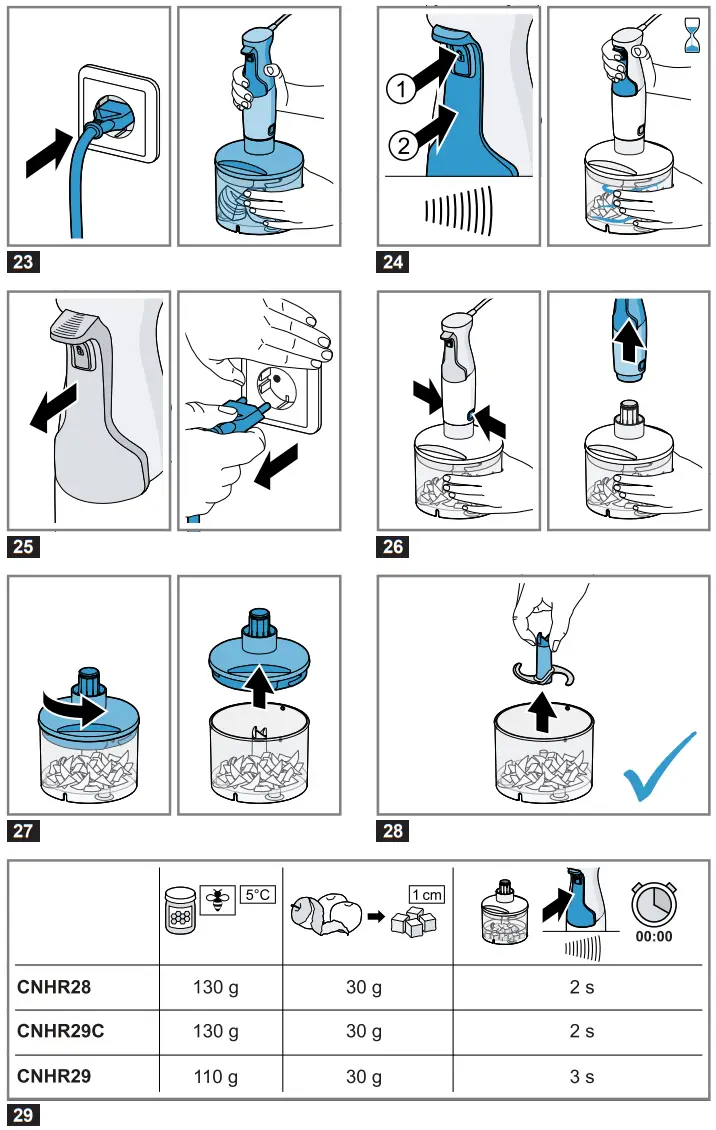 23

1

2

24

25

26

27

28

| | 5°C | 1 cm | 00:00 |
|---|---|---|---|
| CNHR28 | 130 g | 30 g | 2 s |
| CNHR29C | 130 g | 30 g | 2 s |
| CNHR29 | 110 g | 30 g | 3 s |

29