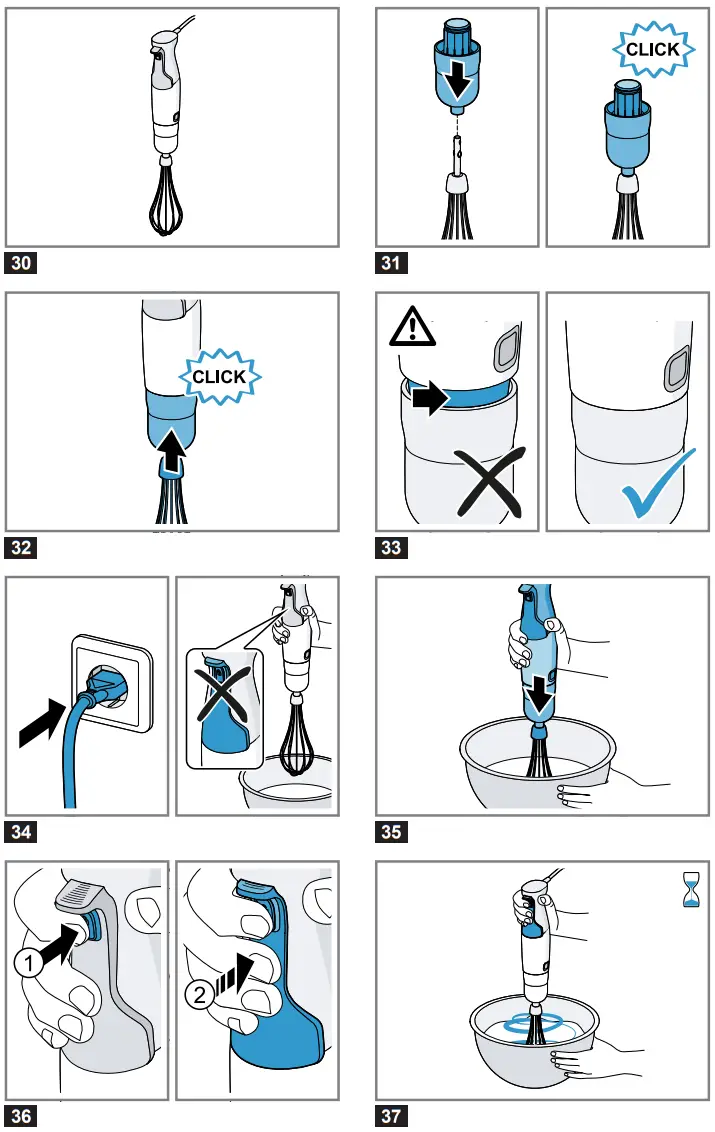 30

CLICK

31

CLICK

32

33

34

35

1

2

36

37