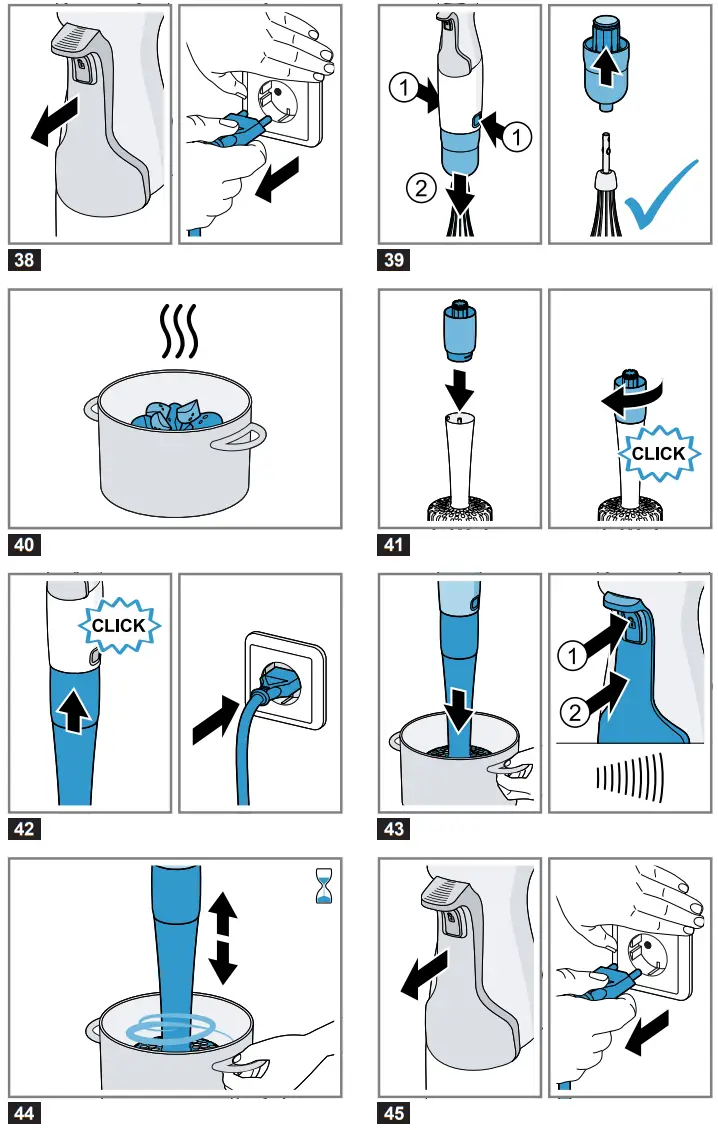 38

1
1
2

39

40

CLICK

41

CLICK

42

1
2

43

44

45