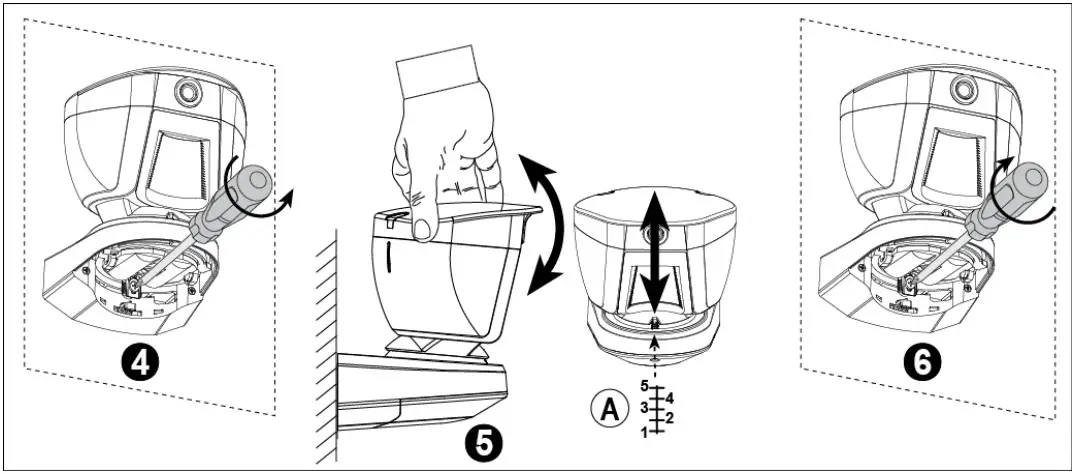 4

5

A

5
4
3
2
1

6