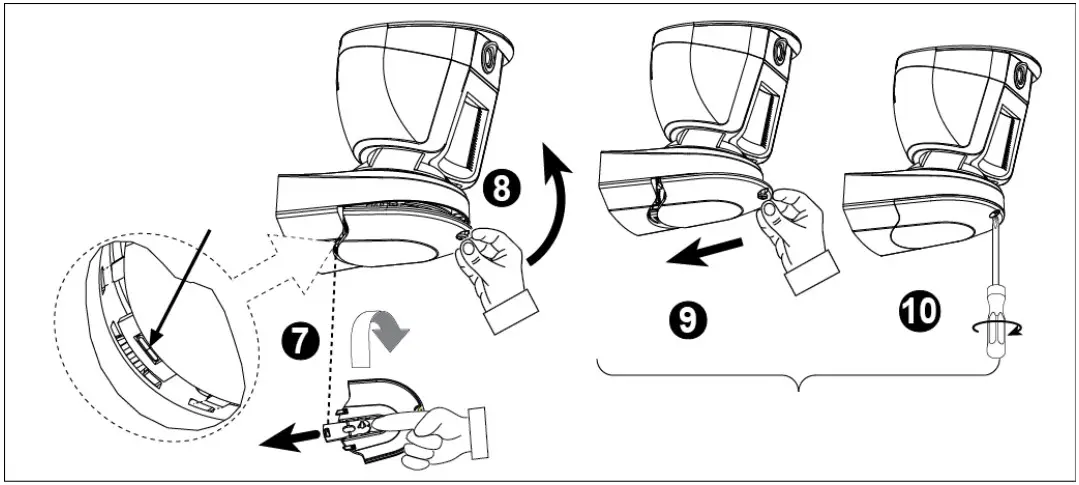 8

7

9

10