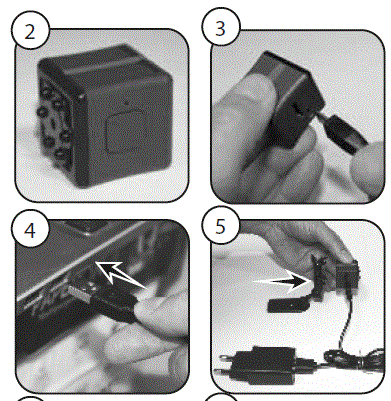 2

3

4

5