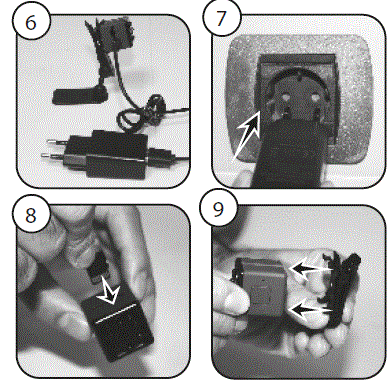 6

7

8

9