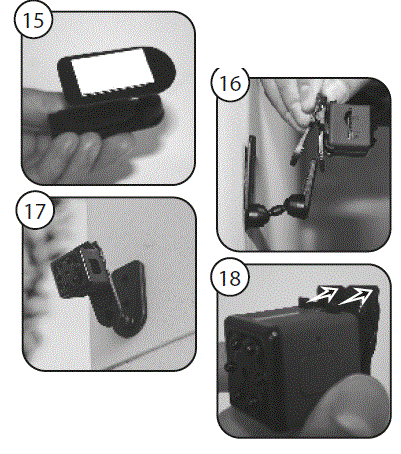 15

16

17

18