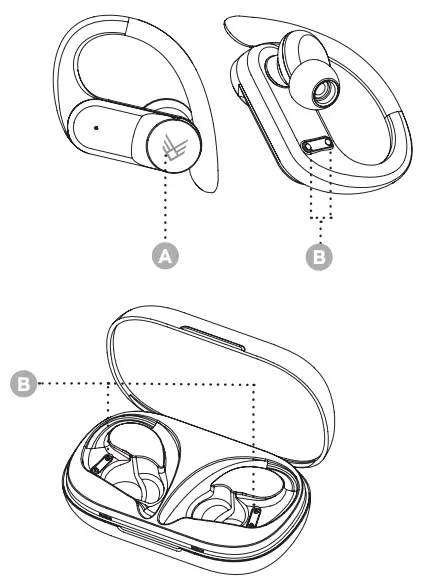 A
B
B