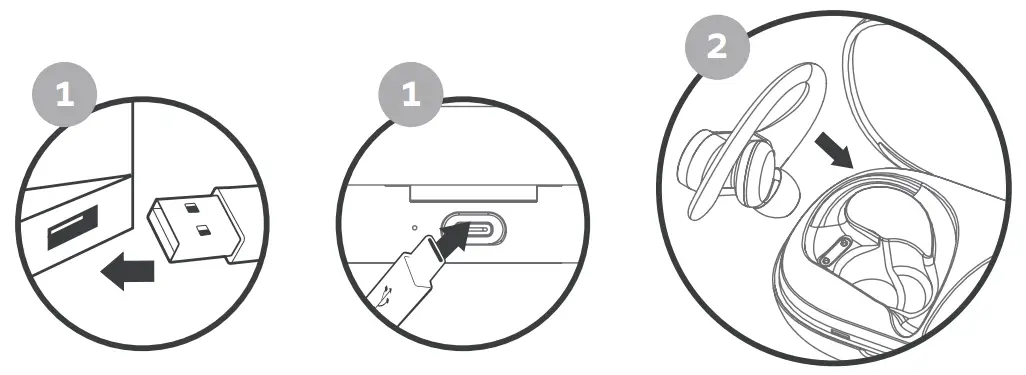 1

1

2