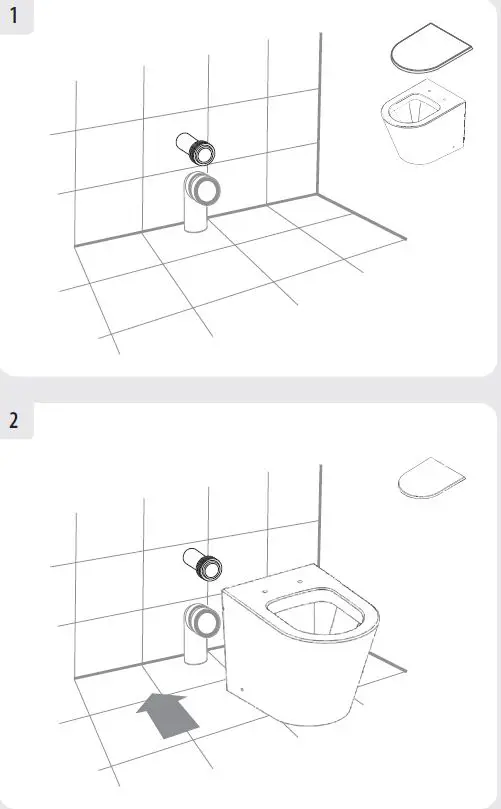 1

2