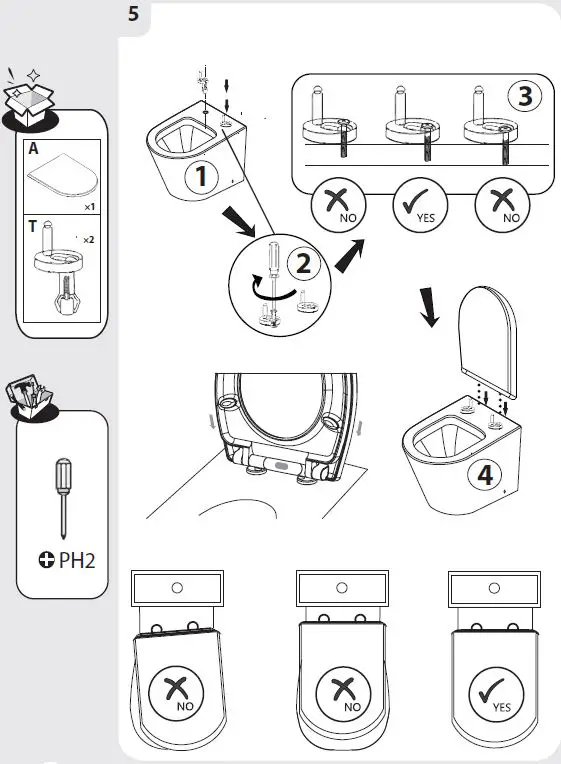 5

A

×1

T

×2

PH2

1

2

3

NO

YES

NO

4

NO

NO

YES