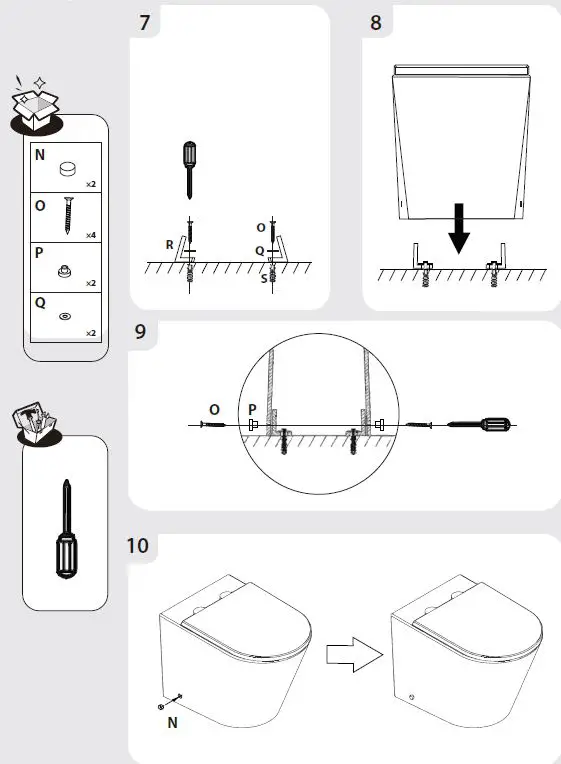 N ×2
O ×4
P ×2
Q ×2

7
R
O
Q
S

8

9
O
P

10
N