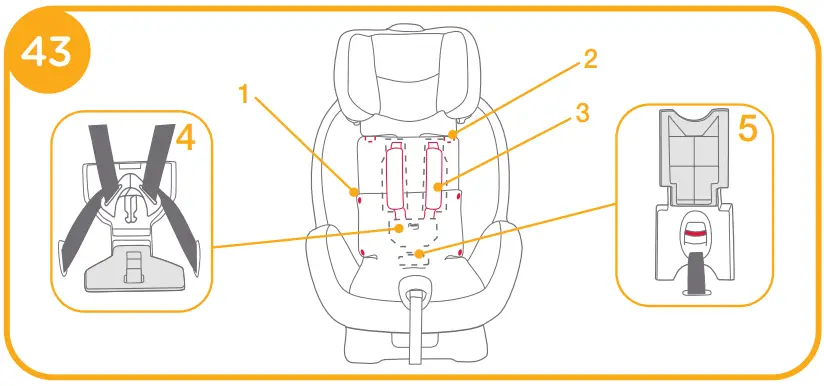 43

1

2

3

4

5