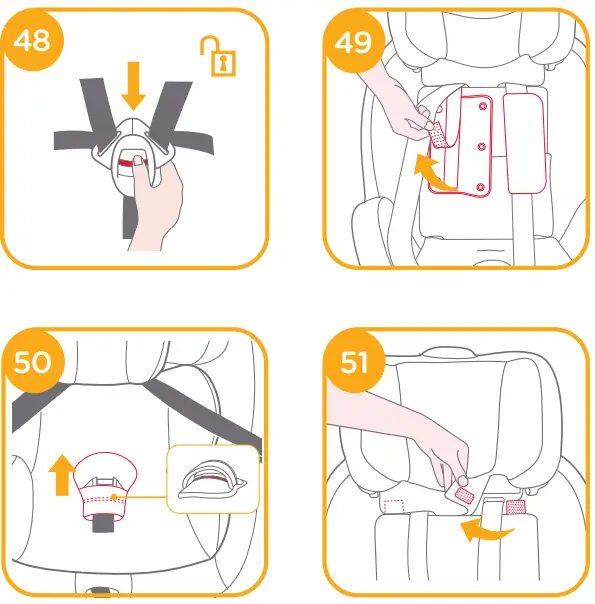 48

49

50

51