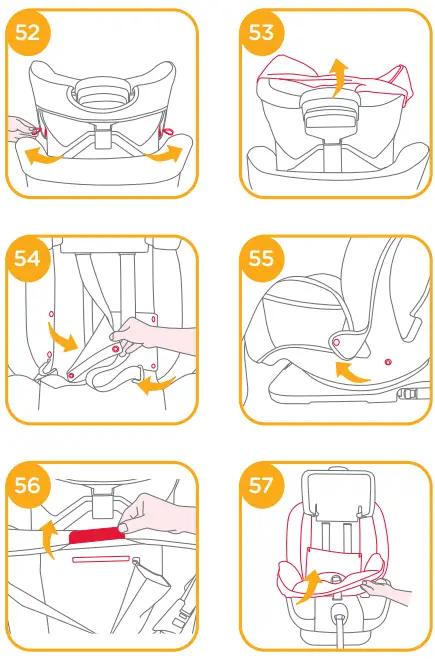 52

53

54

55

56

57