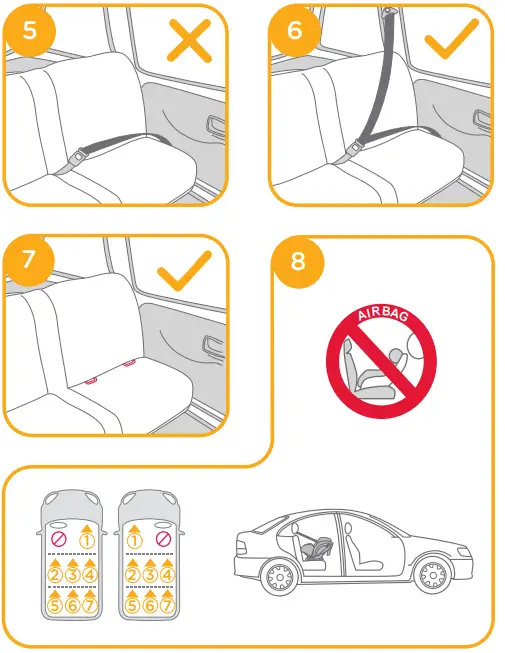 5

6

7

8

AIRBAG

①
② ③ ④
⑤ ⑥ ⑦

①
② ③ ④
⑤ ⑥ ⑦