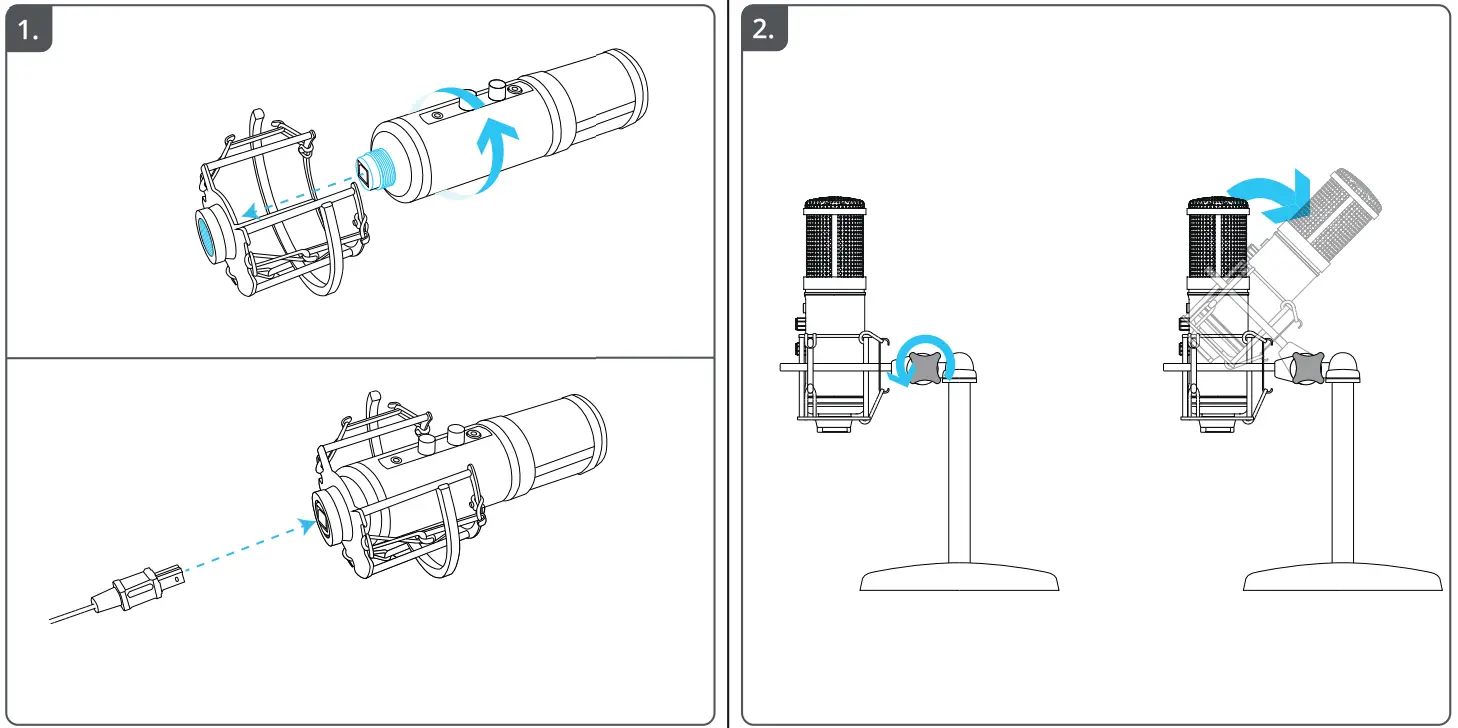 1.

2.