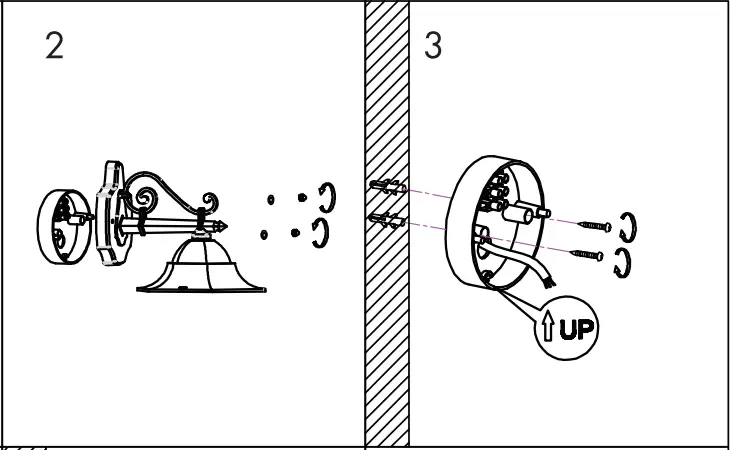 2

3

UP