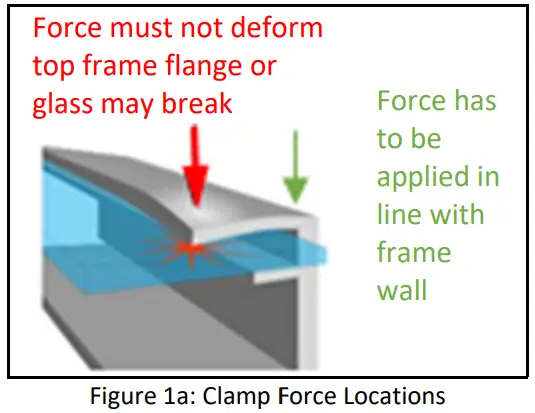 Force must not deform top frame flange or glass may break

Force has to be applied in line with frame wall

Figure 1a: Clamp Force Locations