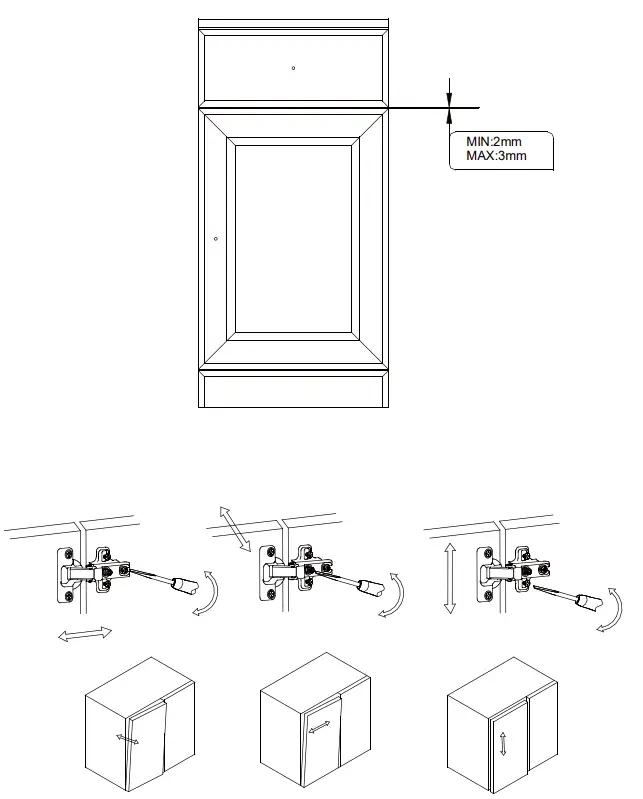 MIN:2mm
MAX:3mm