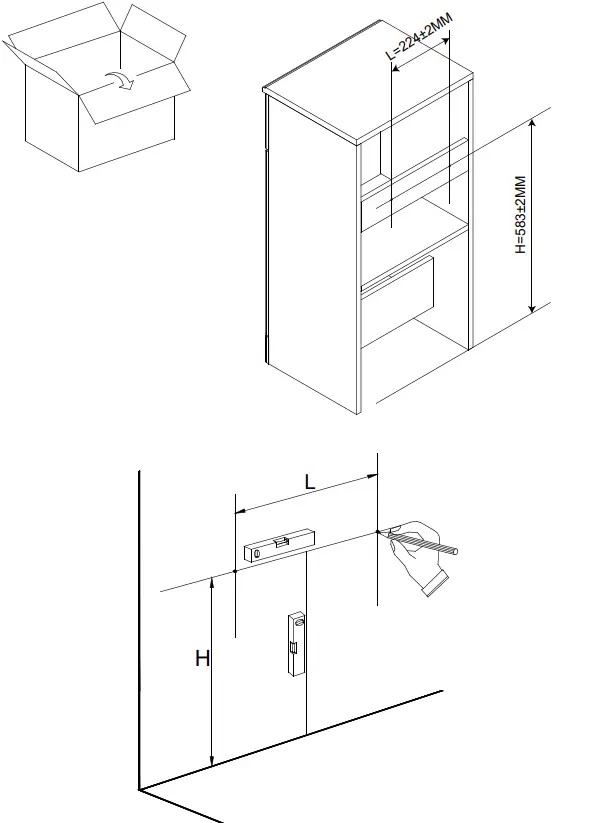 L=224±2MM

H=583±2MM

L

H