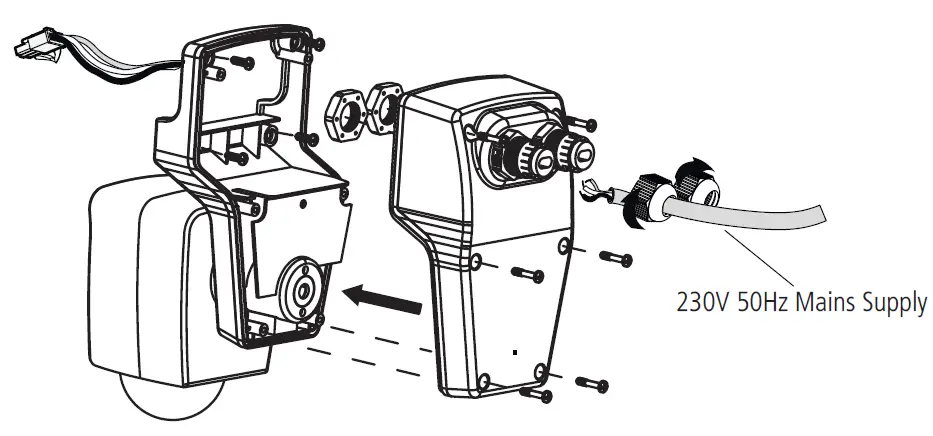 230V 50Hz Mains Supply