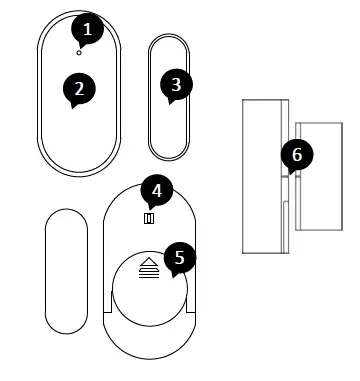 1
2
3
4
5
6