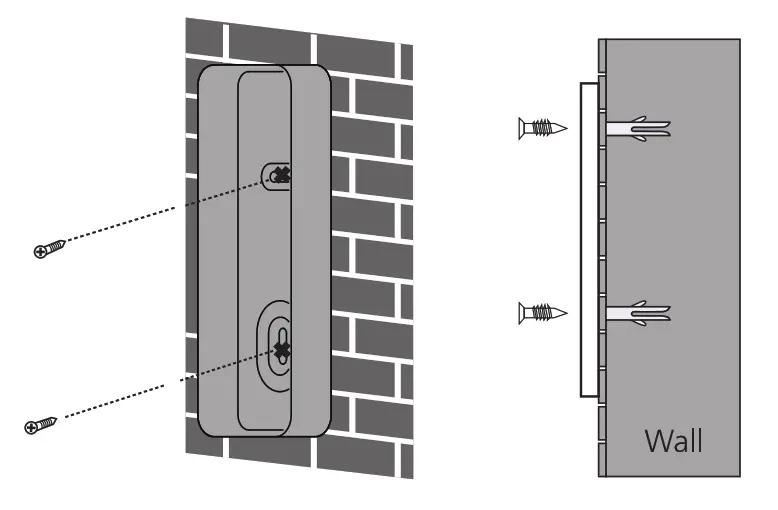 Wall