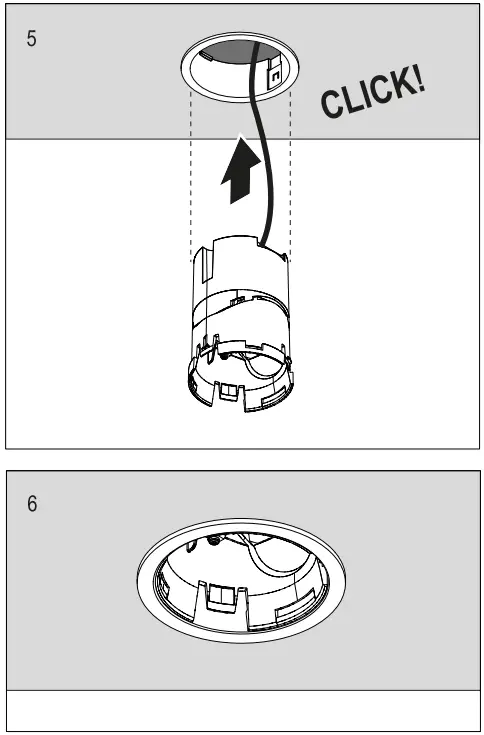 5

CLICK!

6