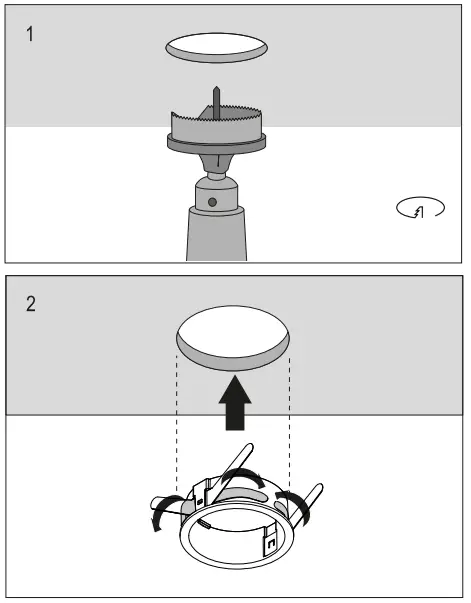 1

2