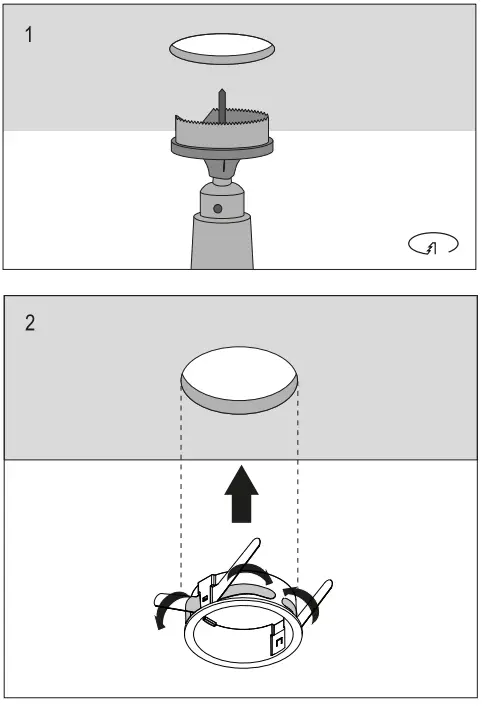 1

2