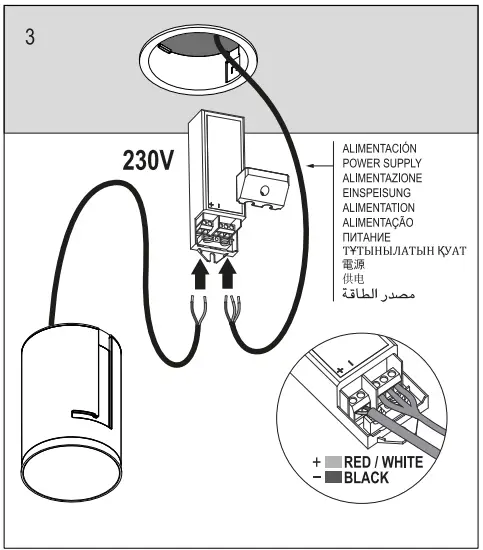 3

230V

ALIMENTACIÓN
POWER SUPPLY
ALIMENTAZIONE
EINSPEISUNG
ALIMENTATION
ALIMENTAÇÃO
ПИТАНИЕ
ТҰТЫНЫЛАТЫН ҚУАТ
電源
供电
مصدر الطاقة

+ -

+ -

+ RED / WHITE
− BLACK